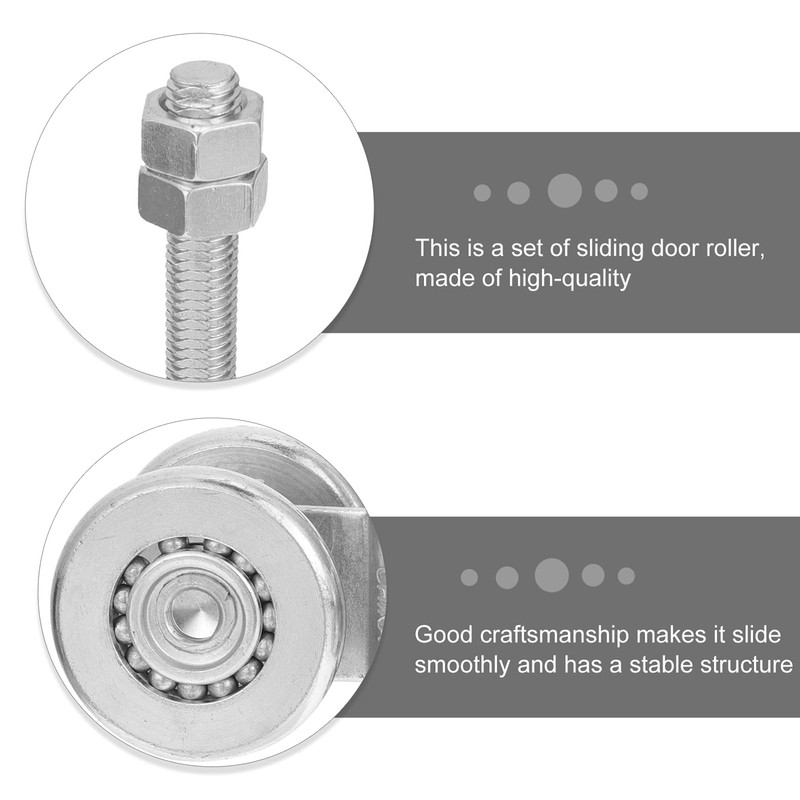 This is a set of sliding door roller, made of high-quality

Good craftsmanship makes it slide smoothly and has a stable structure