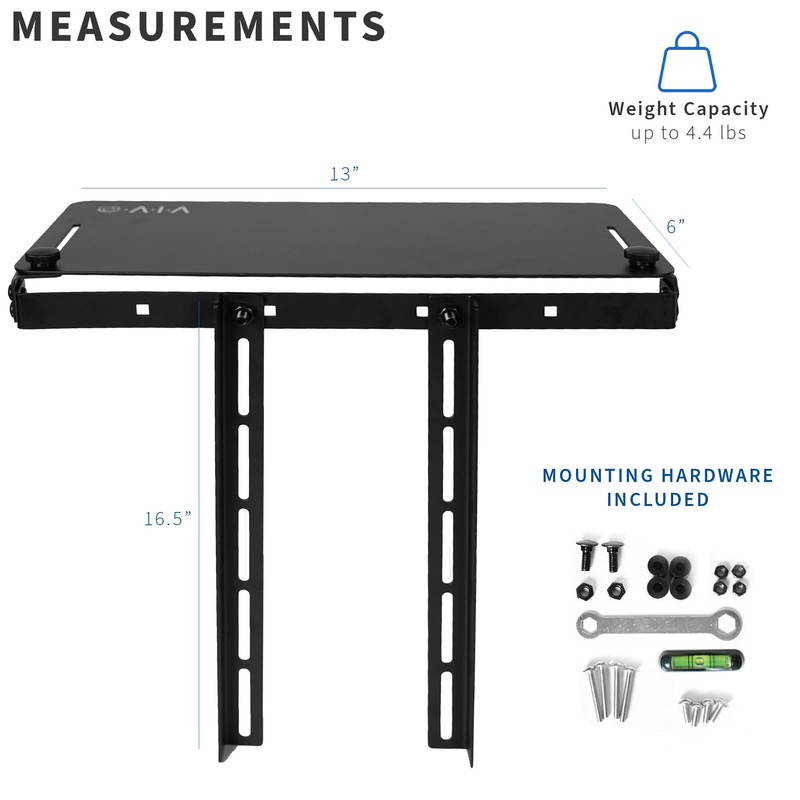 MEASUREMENTS

Weight Capacity
up to 4.4 lbs

13”

6”

VIVO

16.5”

MOUNTING HARDWARE INCLUDED