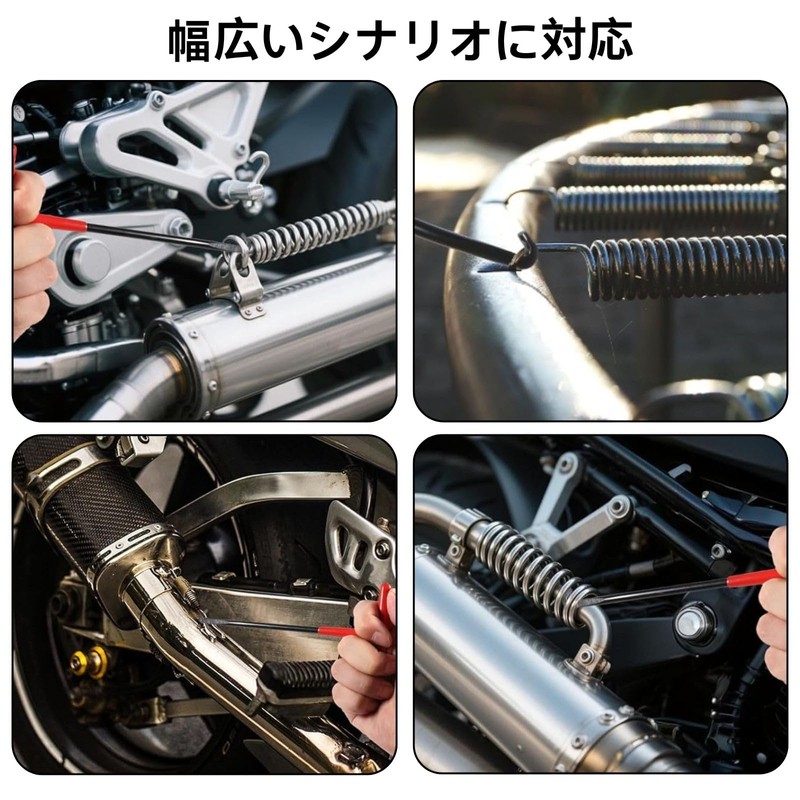 幅広いシナリオに対応