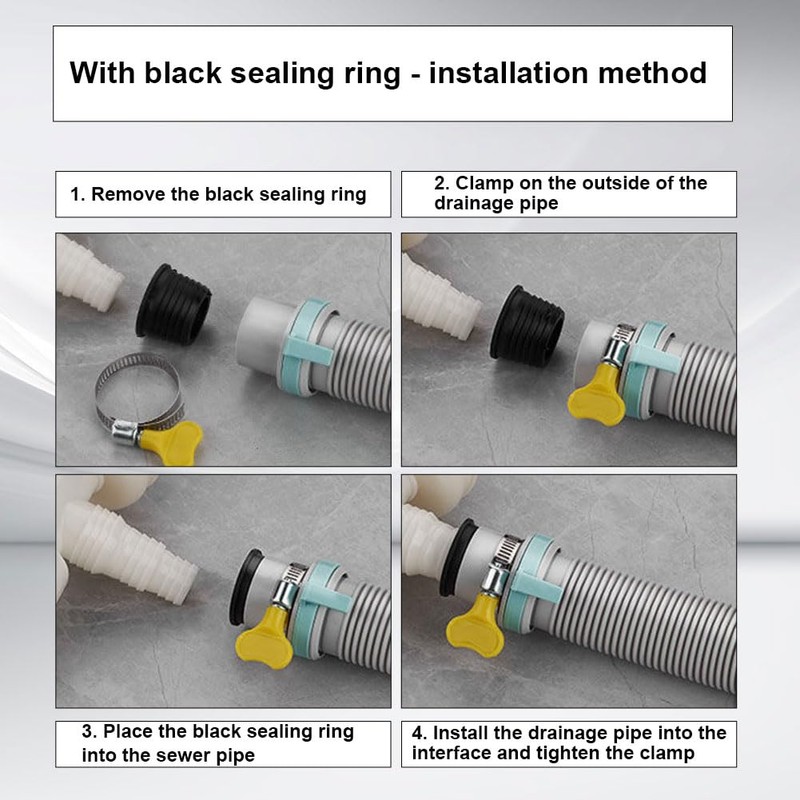 With black sealing ring - installation method

1. Remove the black sealing ring

2. Clamp on the outside of the drainage pipe

3. Place the black sealing ring into the sewer pipe

4. Install the drainage pipe into the interface and tighten the clamp