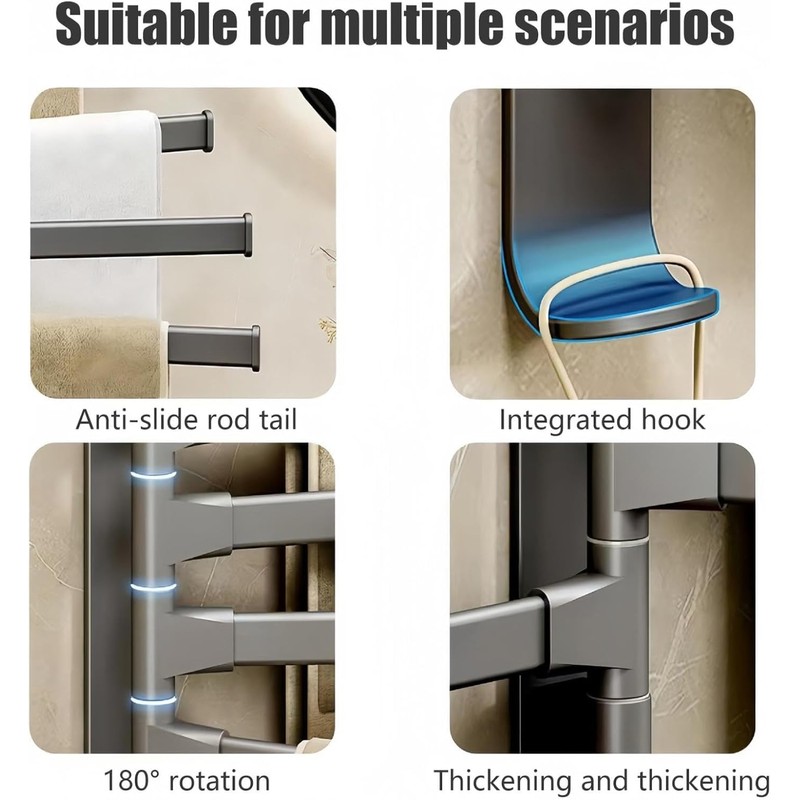 Suitable for multiple scenarios

Anti-slide rod tail

Integrated hook

180° rotation

Thickening and thickening