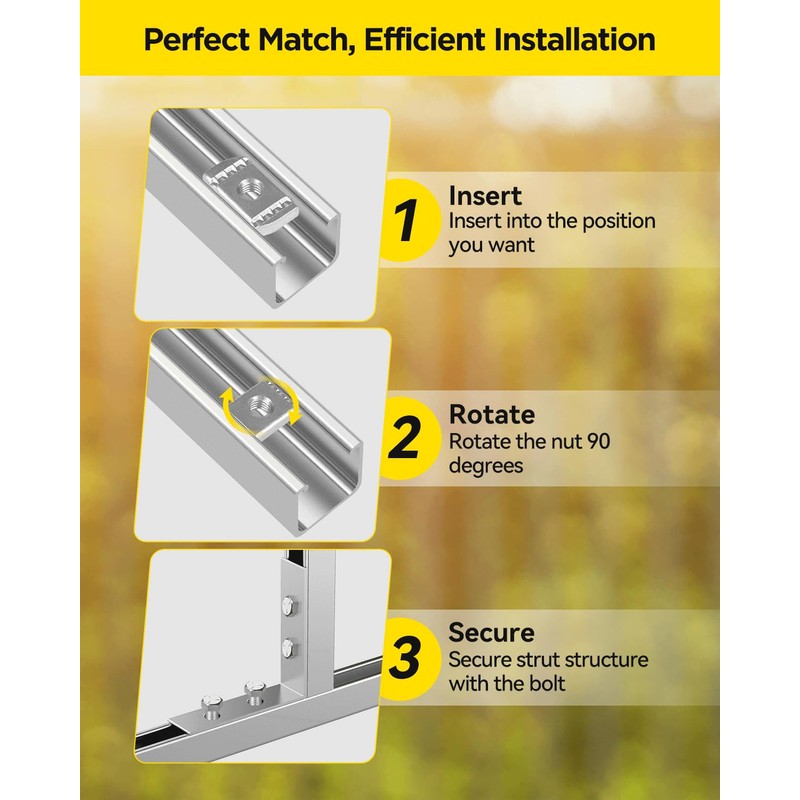 Perfect Match, Efficient Installation

1
Insert
Insert into the position you want

2
Rotate
Rotate the nut 90 degrees

3
Secure
Secure strut structure with the bolt