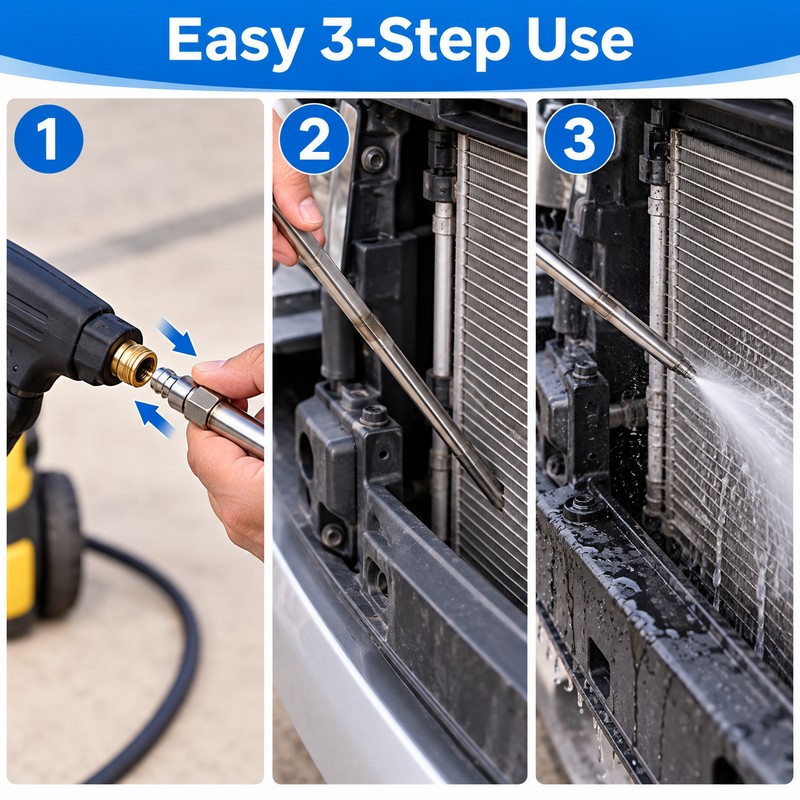 Easy 3-Step Use

1

2

3