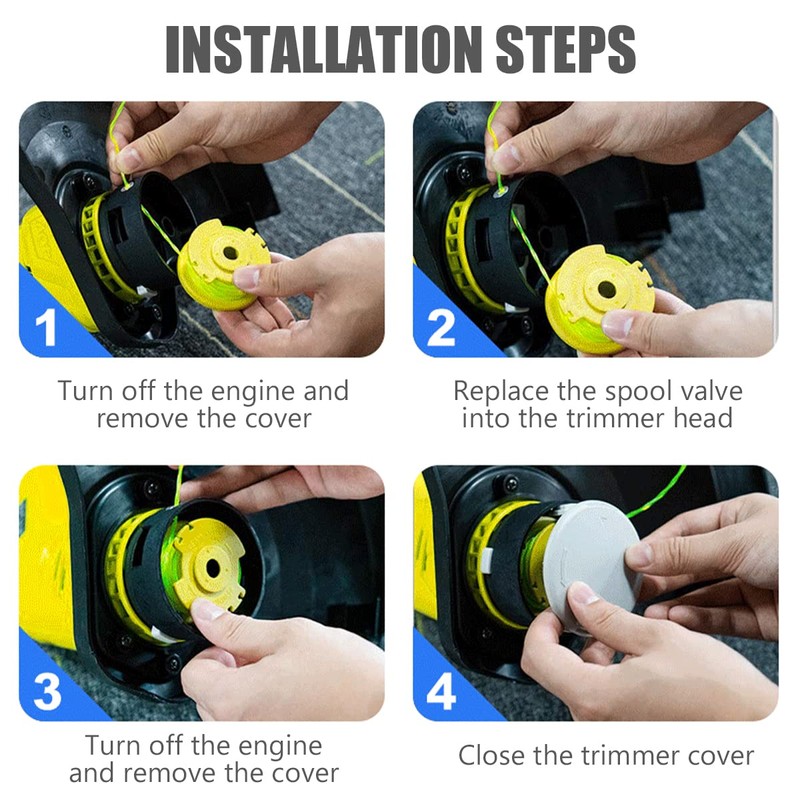 INSTALLATION STEPS

1

Turn off the engine and remove the cover

2

Replace the spool valve into the trimmer head

3

Turn off the engine and remove the cover

4

Close the trimmer cover