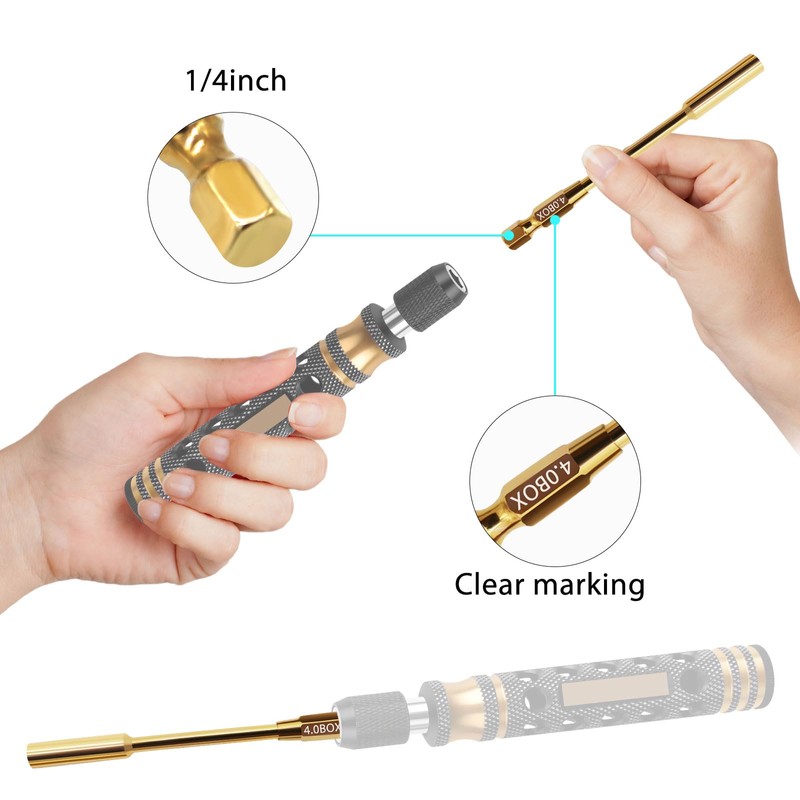 1/4inch

4.0BOX

4.0BOX

Clear marking

4.0BOX