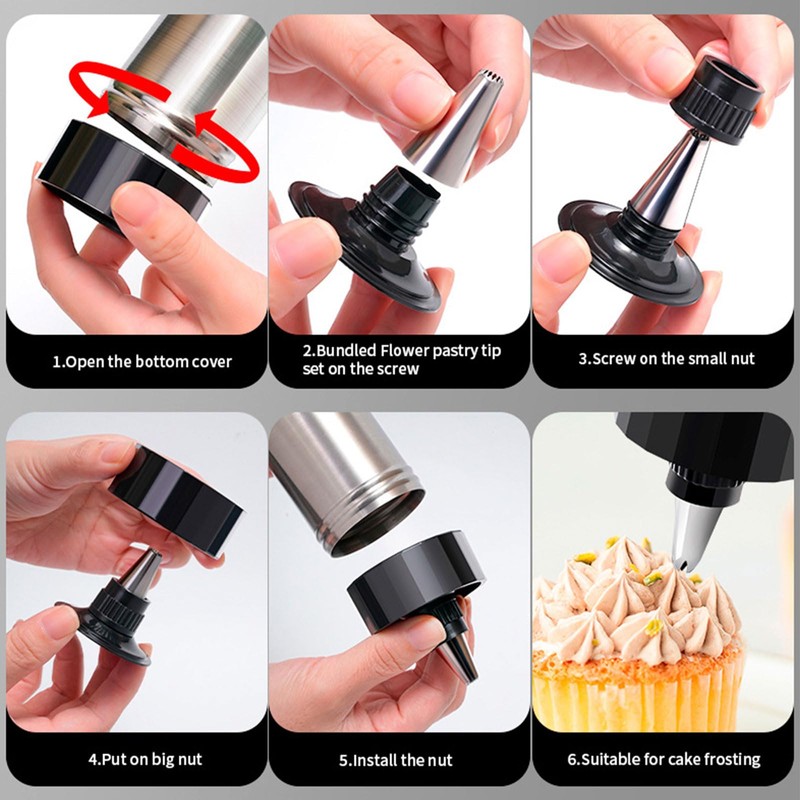 1.Open the bottom cover

2.Bundled Flower pastry tip set on the screw

3.Screw on the small nut

4.Put on big nut

5.Install the nut

6.Suitable for cake frosting