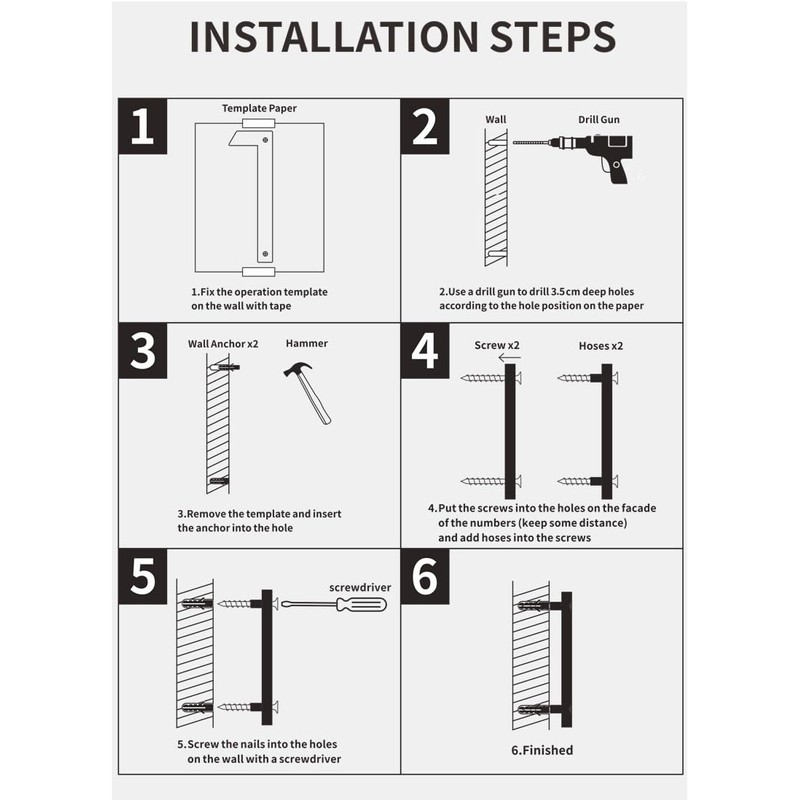 INSTALLATION STEPS

1

Template Paper

1.Fix the operation template on the wall with tape

2

Wall

Drill Gun

2.Use a drill gun to drill 3.5cm deep holes according to the hole position on the paper

3

Wall Anchor x2

Hammer

3.Remove the template and insert the anchor into the hole

4

Screw x2

Hoses x2

4.Put the screws into the holes on the facade of the numbers (keep some distance) and add hoses into the screws

5

screwdriver

5.Screw the nails into the holes on the wall with a screwdriver

6

6.Finished