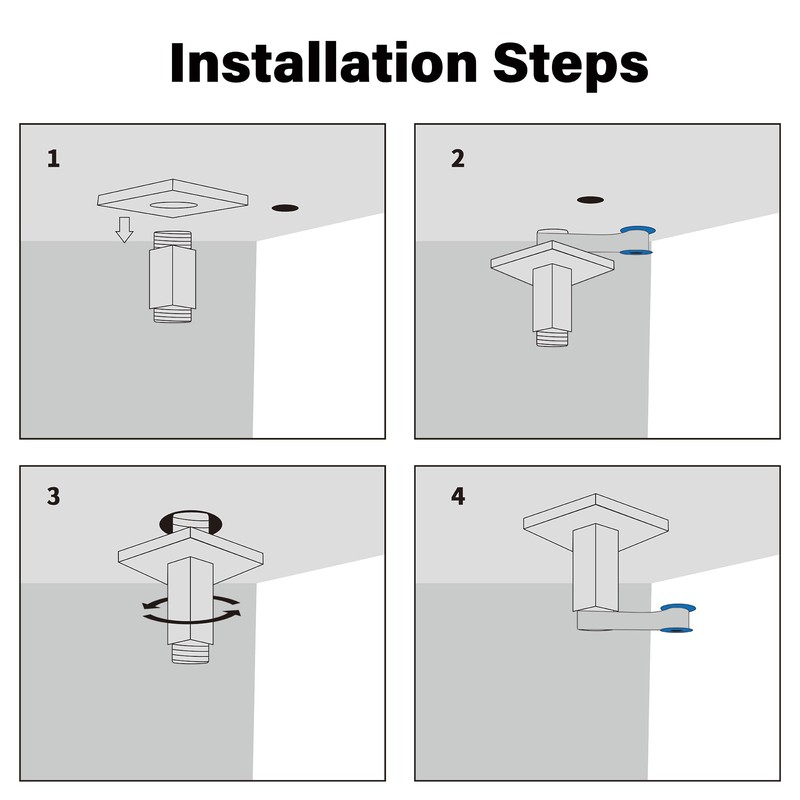 Installation Steps

1

2

3

4