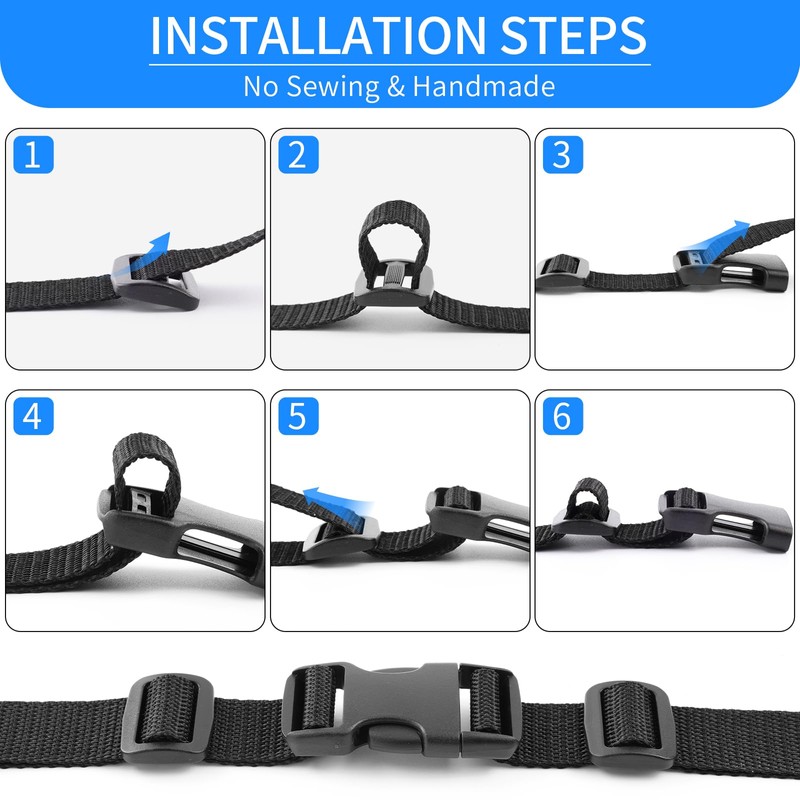 INSTALLATION STEPS
No Sewing & Handmade

1

2

3

4

5

6