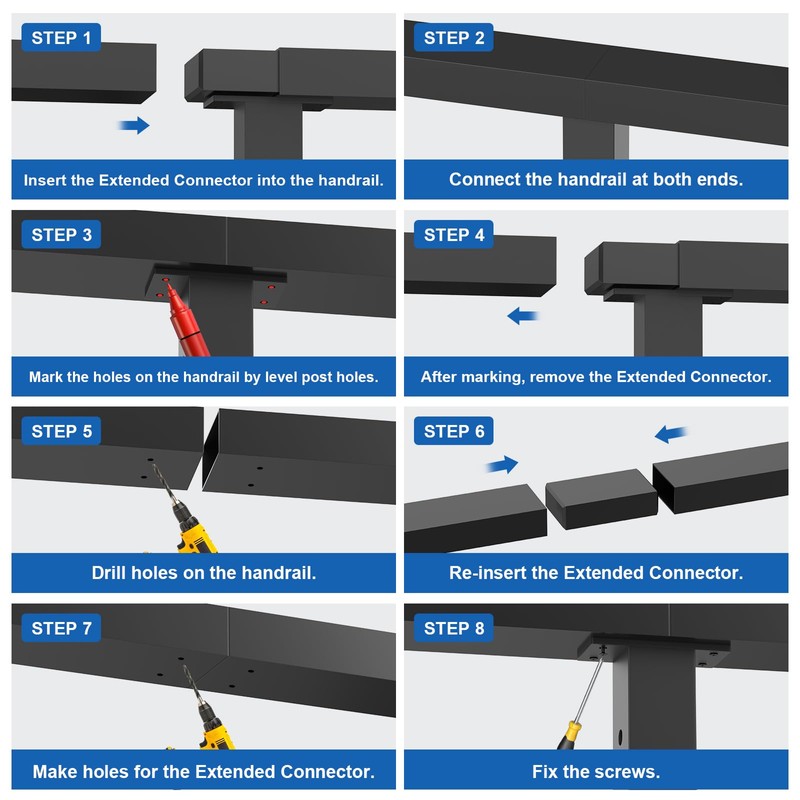 STEP 1
Insert the Extended Connector into the handrail.

STEP 2
Connect the handrail at both ends.

STEP 3
Mark the holes on the handrail by level post holes.

STEP 4
After marking, remove the Extended Connector.

STEP 5
Drill holes on the handrail.

STEP 6
Re-insert the Extended Connector.

STEP 7
Make holes for the Extended Connector.

STEP 8
Fix the screws.