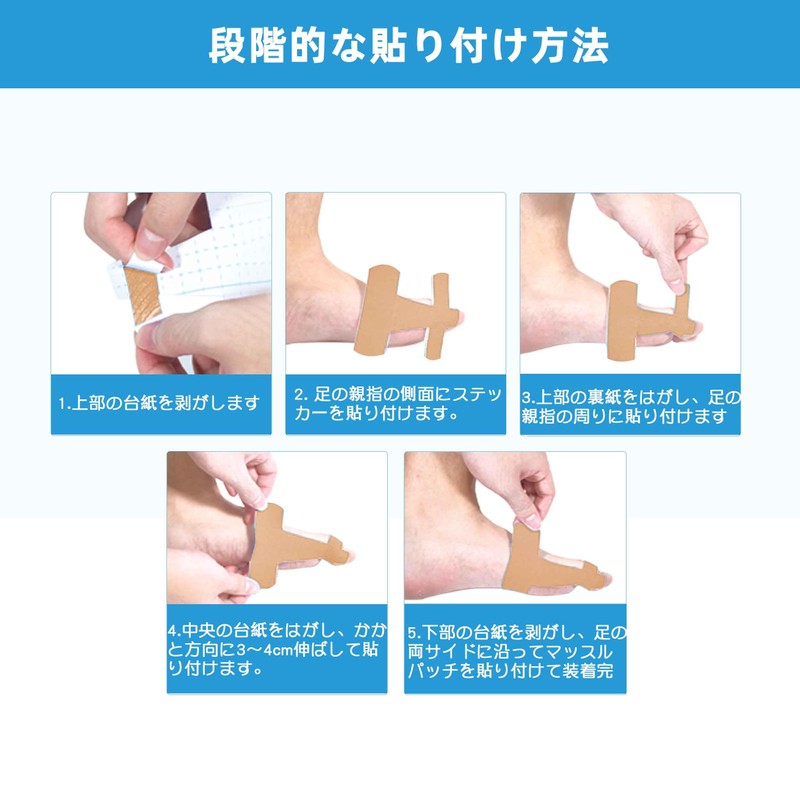 段階的な貼り付け方法

1.上部の台紙を剥がします

2. 足の親指の側面にステッカーを貼り付けます。

3.上部の裏紙をはがし、足の親指の周りに貼り付けます

4.中央の台紙をはがし、かかと方向に3～4cm伸ばして貼り付けます。

5.下部の台紙を剥がし、足の両サイドに沿ってマッスルパッチを貼り付けて装着完