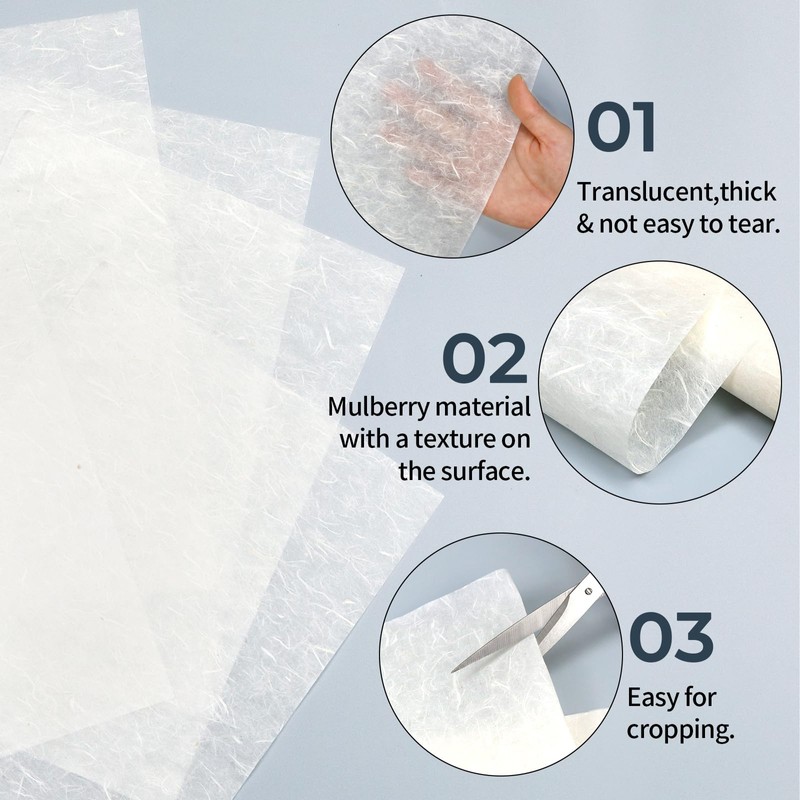 01
Translucent,thick & not easy to tear.

02
Mulberry material with a texture on the surface.

03
Easy for cropping.