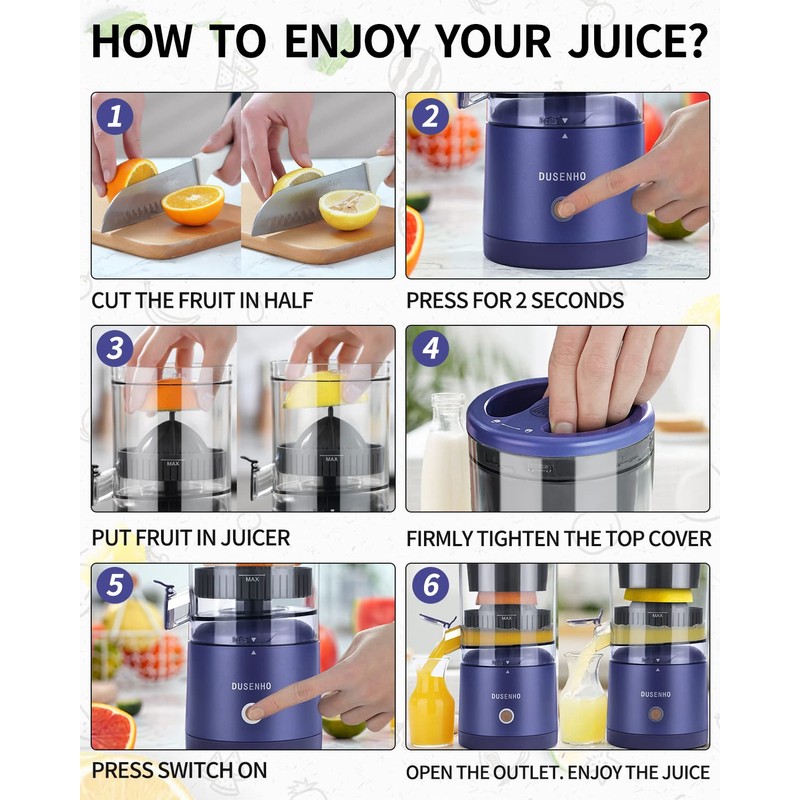 HOW TO ENJOY YOUR JUICE?

1

CUT THE FRUIT IN HALF

2

DUSENHO

PRESS FOR 2 SECONDS

3

MAX

MAX

PUT FRUIT IN JUICER

4

FIRMLY TIGHTEN THE TOP COVER

5

MAX

DUSENHO

PRESS SWITCH ON

6

MAX

MAX

DUSENHO

DUSENHO

OPEN THE OUTLET. ENJOY THE JUICE