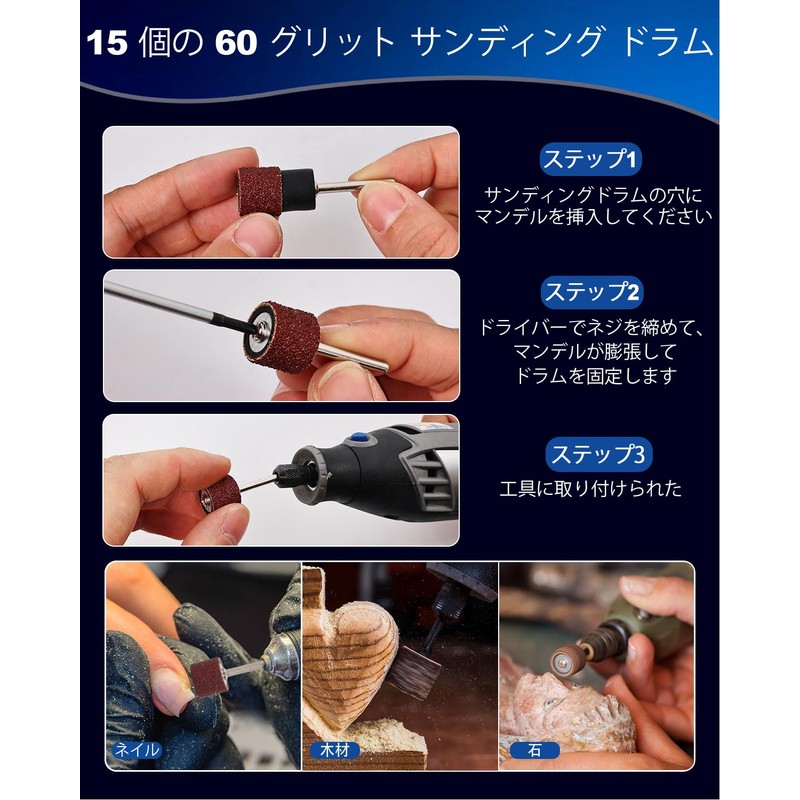 15 個の 60 グリット サンディング ドラム

ステップ1
サンディングドラムの穴にマンデルを挿入してください

ステップ2
ドライバーでネジを締めて、マンデルが膨張してドラムを固定します

ステップ3
工具に取り付けられた

ネイル

木材

石