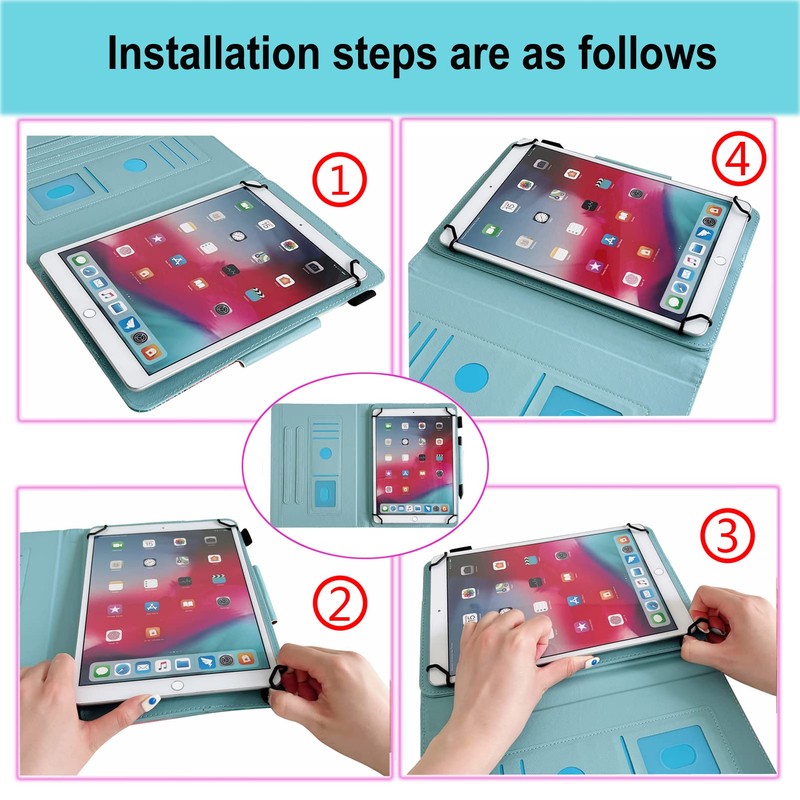 Installation steps are as follows

①

④

②

③