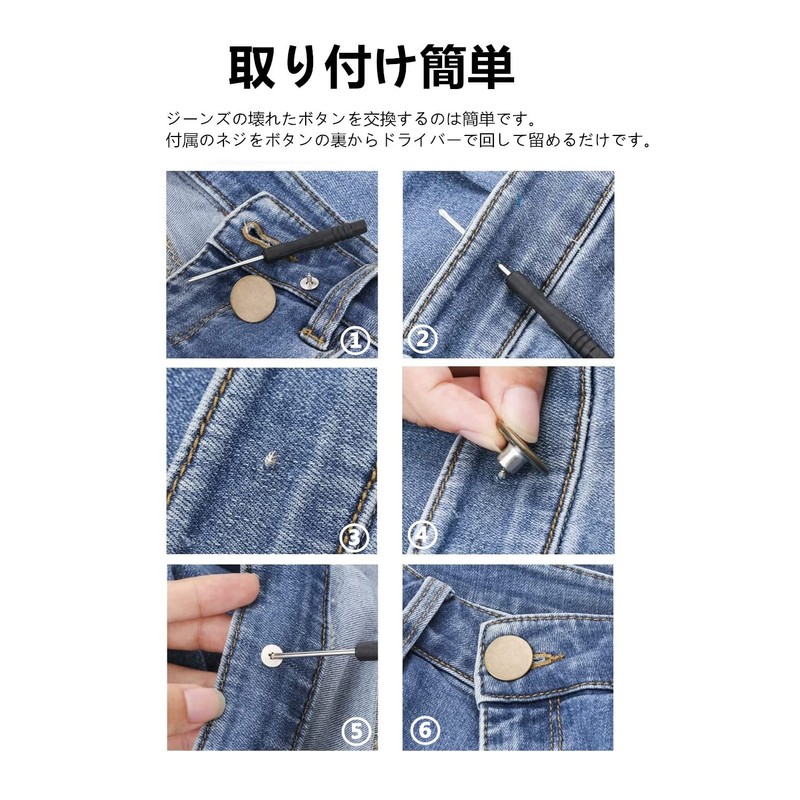 取り付け簡単

ジーンズの壊れたボタンを交換するのは簡単です。
付属のネジをボタンの裏からドライバーで回して留めるだけです。

①

②

③

④

⑤

⑥