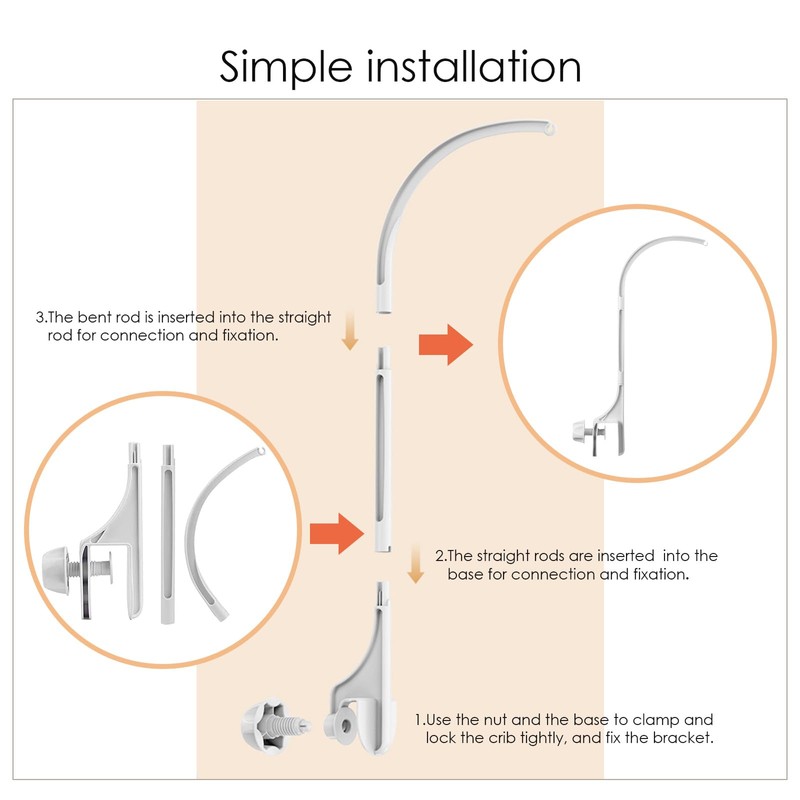 Simple installation

3.The bent rod is inserted into the straight rod for connection and fixation.

2.The straight rods are inserted into the base for connection and fixation.

1.Use the nut and the base to clamp and lock the crib tightly, and fix the bracket.