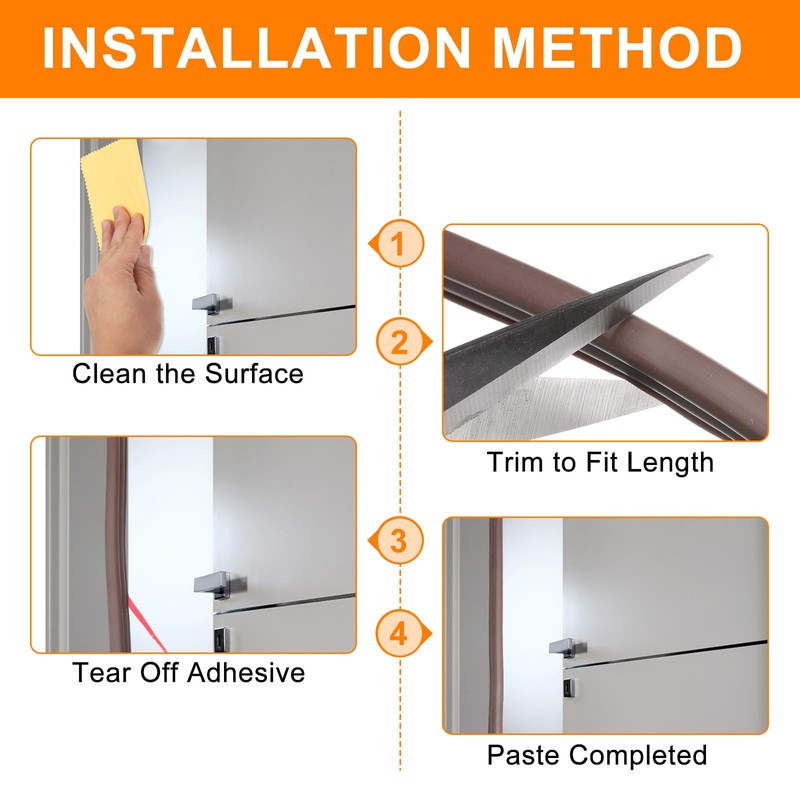 INSTALLATION METHOD

1

Clean the Surface

2

Trim to Fit Length

3

Tear Off Adhesive

4

Paste Completed