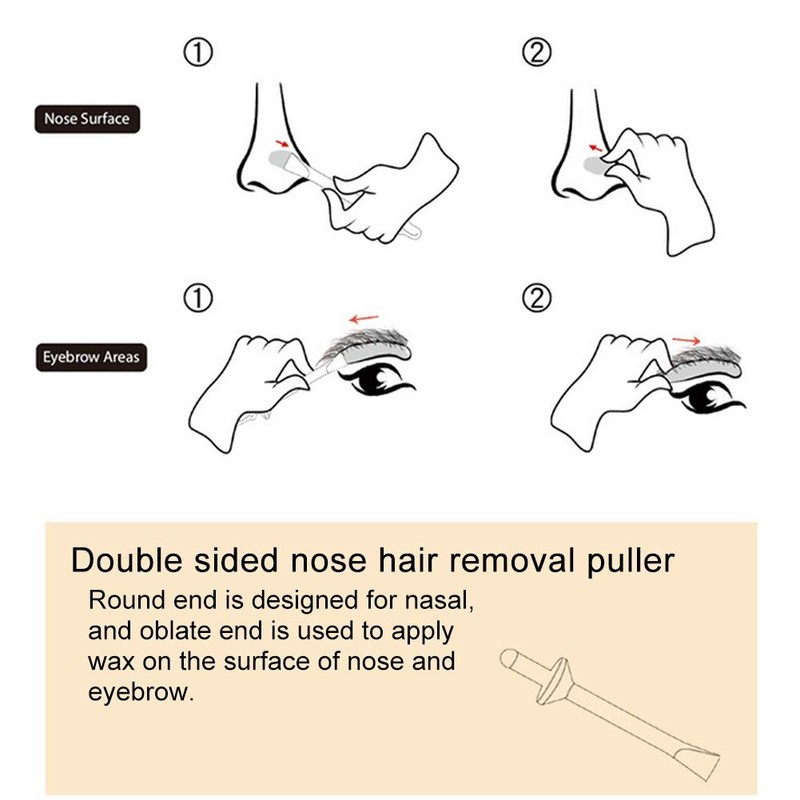 ①

②

Nose Surface

①

②

Eyebrow Areas

Double sided nose hair removal puller

Round end is designed for nasal, and oblate end is used to apply wax on the surface of nose and eyebrow.