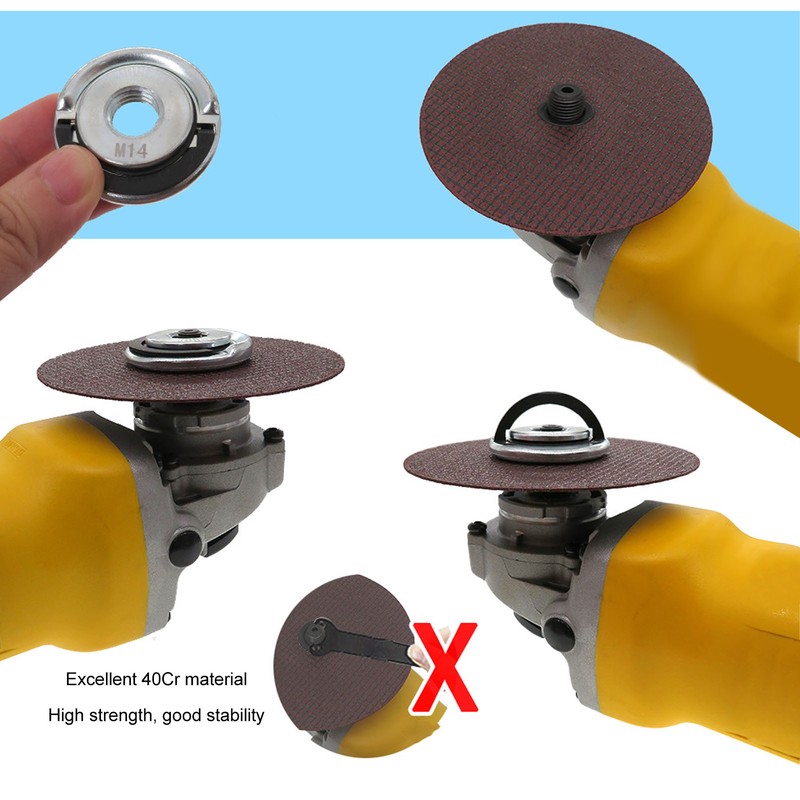 M14

Excellent 40Cr material

High strength, good stability

X