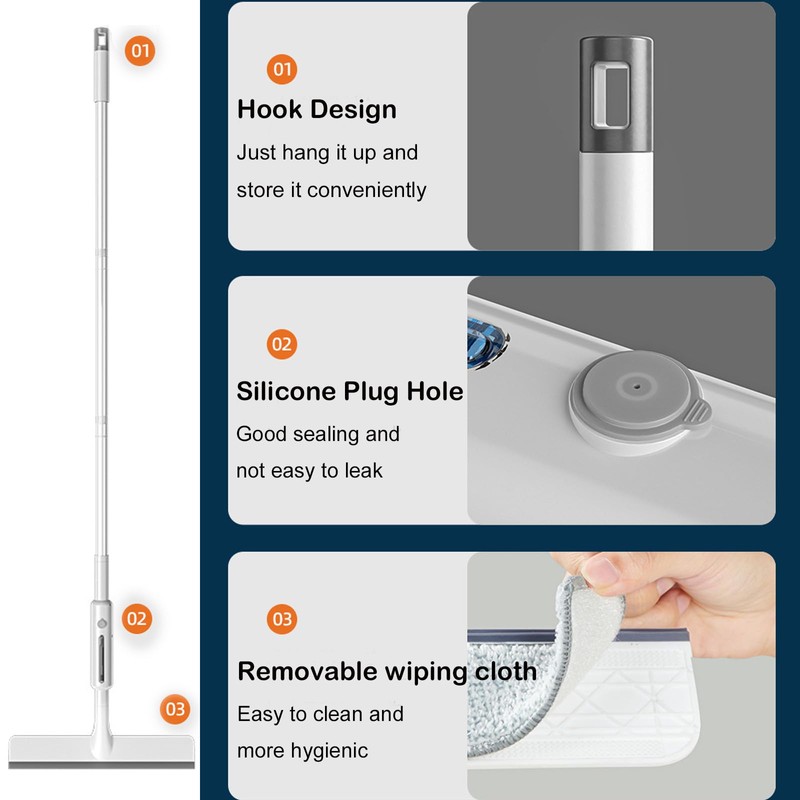 01

02

03

01

Hook Design

Just hang it up and store it conveniently

02

Silicone Plug Hole

Good sealing and not easy to leak

03

Removable wiping cloth

Easy to clean and more hygienic