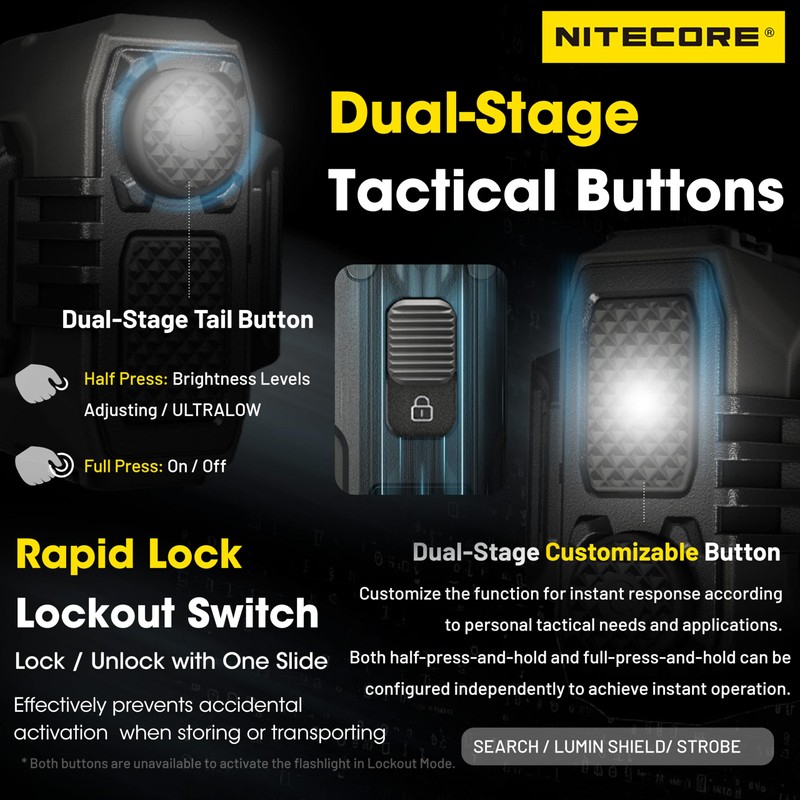 NITECORE®

Dual-Stage
Tactical Buttons

Dual-Stage Tail Button

Half Press: Brightness Levels Adjusting / ULTRALOW

Full Press: On / Off

Rapid Lock
Lockout Switch

Lock / Unlock with One Slide

Effectively prevents accidental activation when storing or transporting

* Both buttons are unavailable to activate the flashlight in Lockout Mode.

Dual-Stage Customizable Button

Customize the function for instant response according to personal tactical needs and applications.
Both half-press-and-hold and full-press-and-hold can be configured independently to achieve instant operation.

SEARCH / LUMIN SHIELD/ STROBE