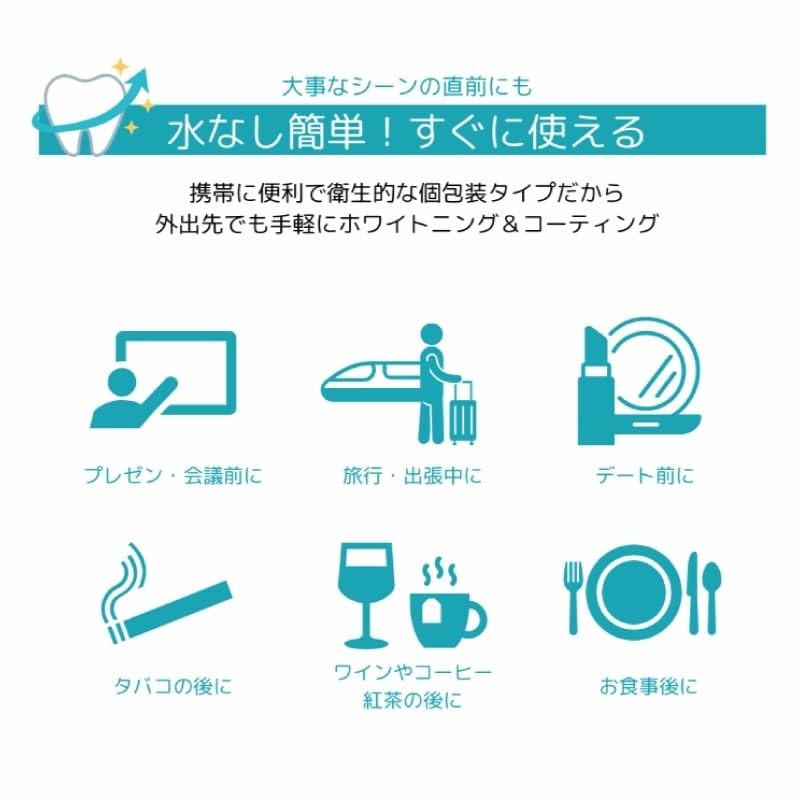 大事なシーンの直前にも

水なし簡単！すぐに使える

携帯に便利で衛生的な個包装タイプだから
外出先でも手軽にホワイトニング＆コーティング

プレゼン・会議前に

旅行・出張中に

デート前に

タバコの後に

ワインやコーヒー
紅茶の後に

お食事後に