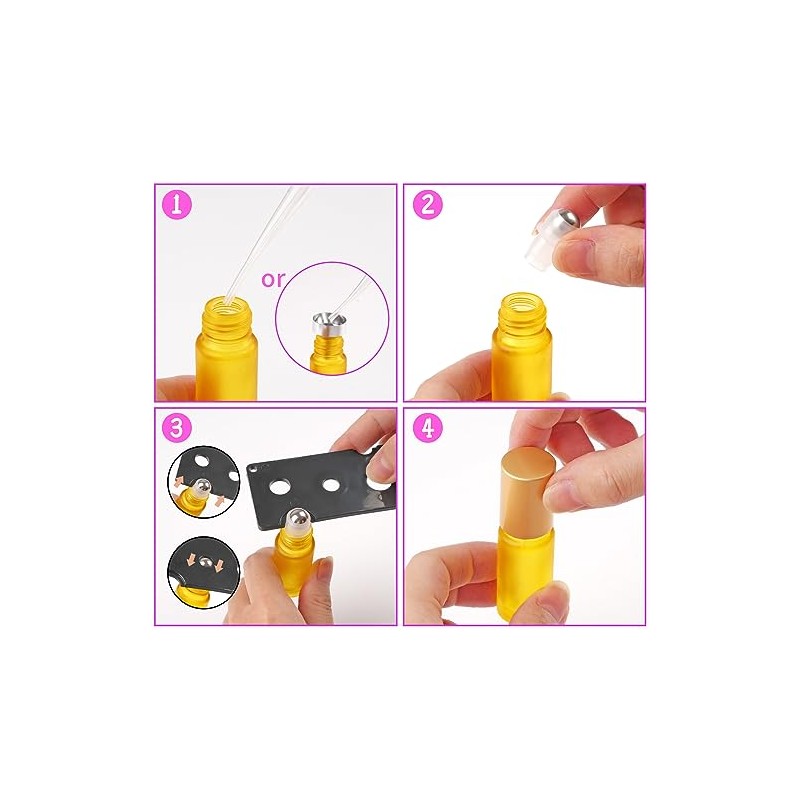 1
or
2
3
4