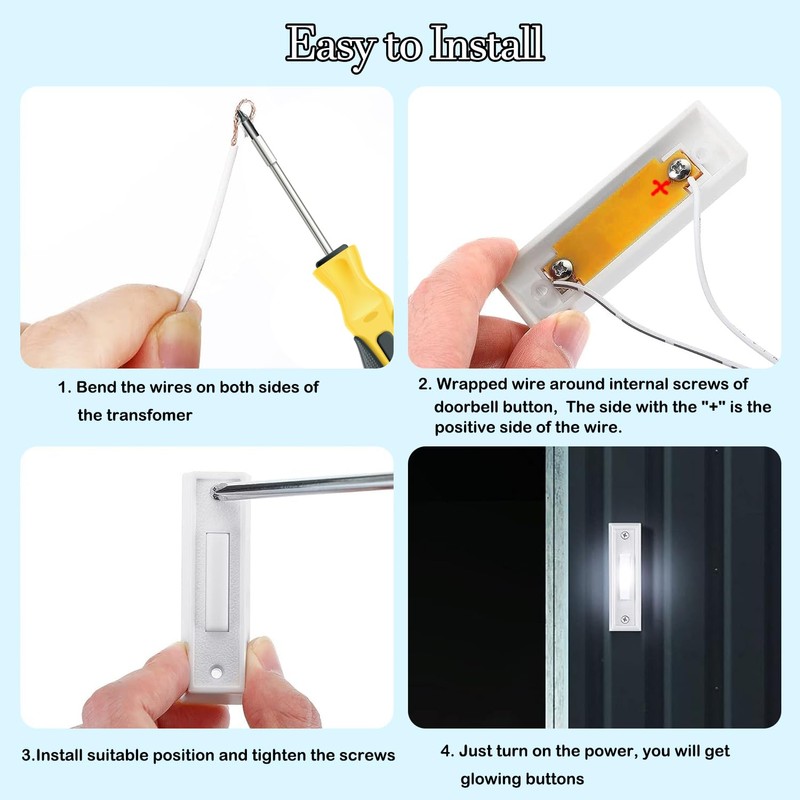 Easy to Install

1. Bend the wires on both sides of the transfomer

2. Wrapped wire around internal screws of doorbell button, The side with the "+" is the positive side of the wire.

3.Install suitable position and tighten the screws

4. Just turn on the power, you will get glowing buttons