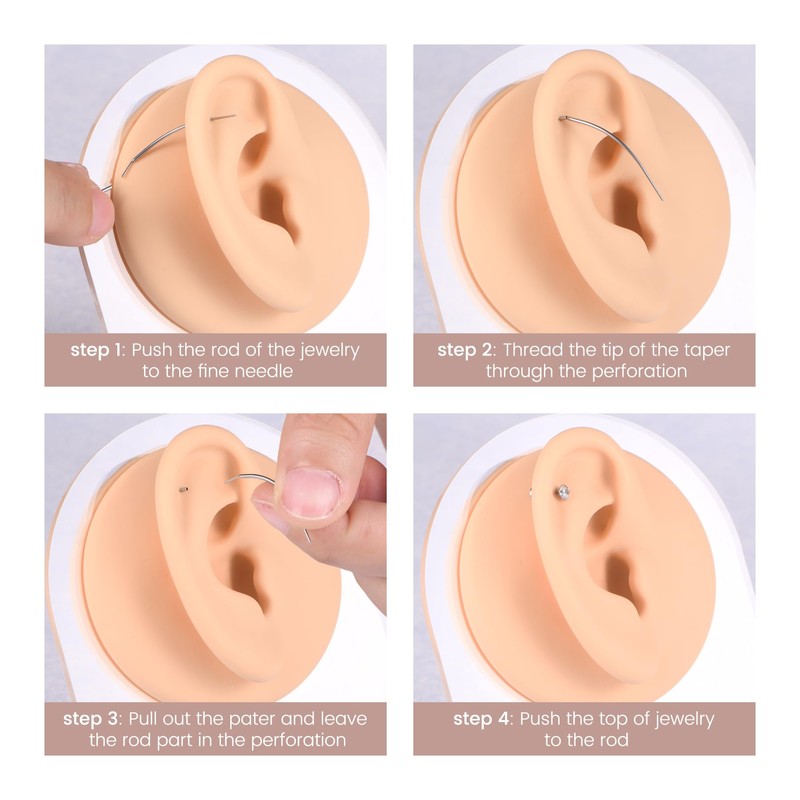 step 1: Push the rod of the jewelry to the fine needle

step 2: Thread the tip of the taper through the perforation

step 3: Pull out the pater and leave the rod part in the perforation

step 4: Push the top of jewelry to the rod