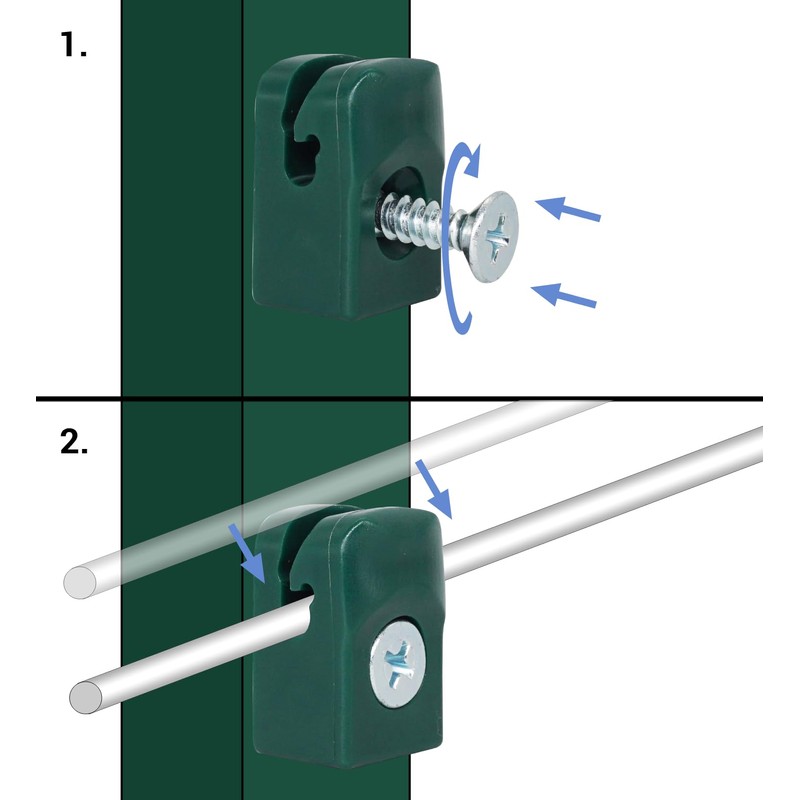 1.

2.