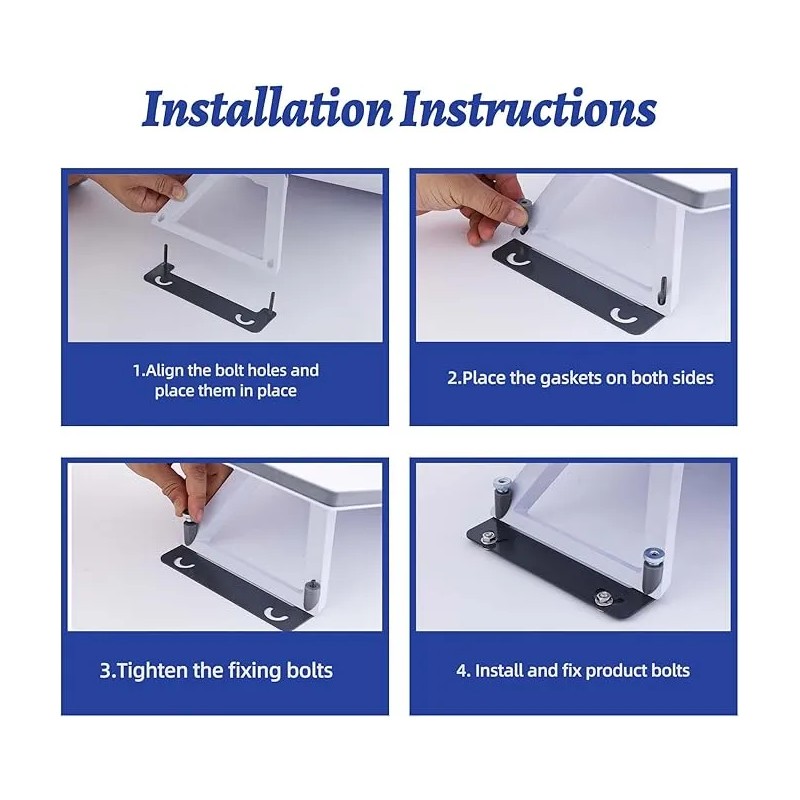 Installation Instructions

1.Align the bolt holes and place them in place

2.Place the gaskets on both sides

3.Tighten the fixing bolts

4. Install and fix product bolts