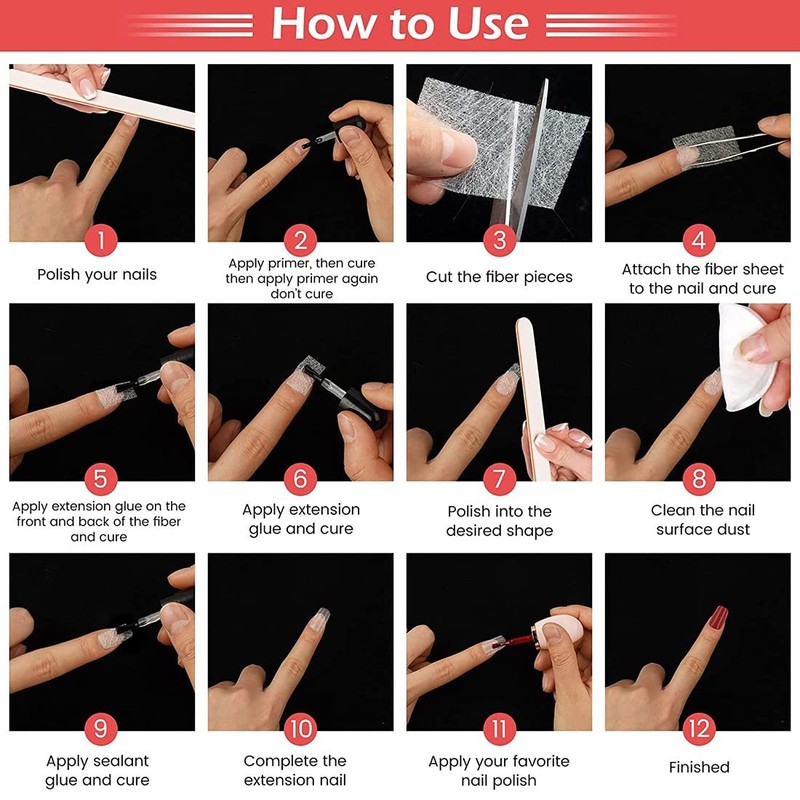 How to Use

1
Polish your nails

2
Apply primer, then cure then apply primer again don't cure

3
Cut the fiber pieces

4
Attach the fiber sheet to the nail and cure

5
Apply extension glue on the front and back of the fiber and cure

6
Apply extension glue and cure

7
Polish into the desired shape

8
Clean the nail surface dust

9
Apply sealant glue and cure

10
Complete the extension nail

11
Apply your favorite nail polish

12
Finished