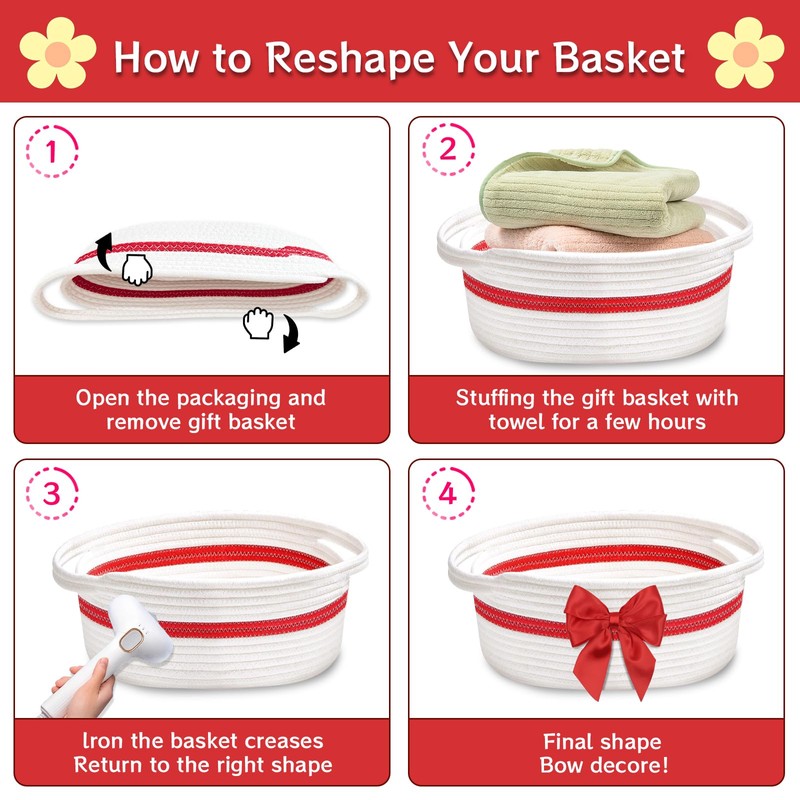 How to Reshape Your Basket

1

Open the packaging and remove gift basket

2

Stuffing the gift basket with towel for a few hours

3

Iron the basket creases Return to the right shape

4

Final shape Bow decore!