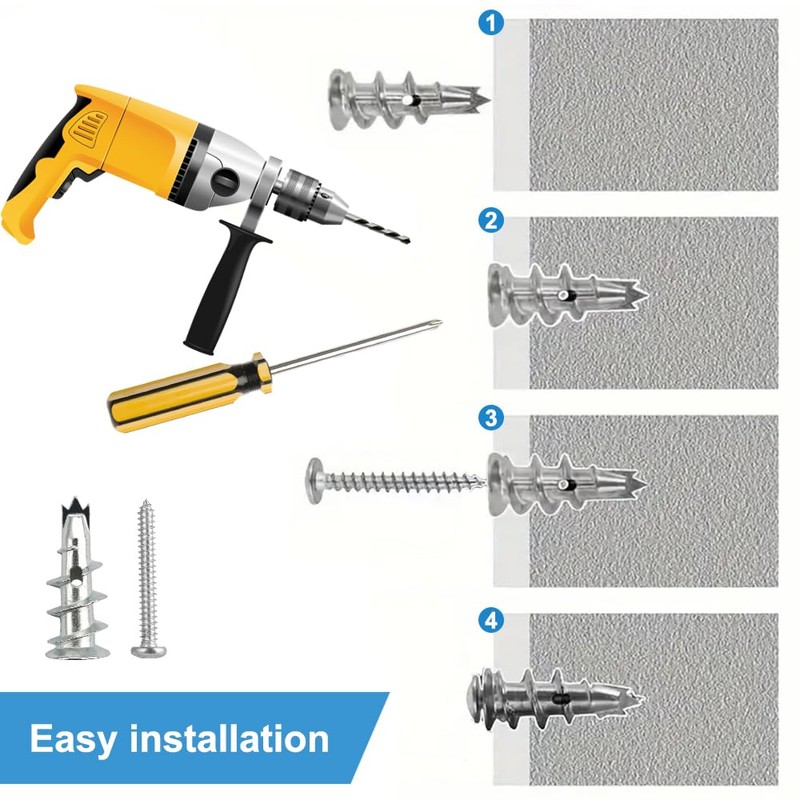 1

2

3

4

Easy installation