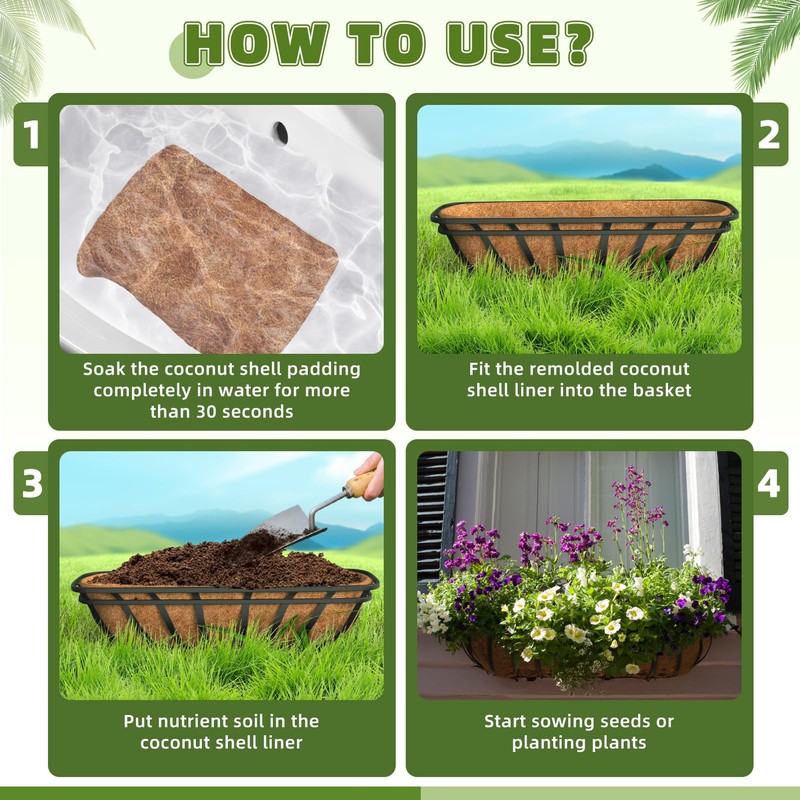 HOW TO USE?

1

Soak the coconut shell padding completely in water for more than 30 seconds

2

Fit the remolded coconut shell liner into the basket

3

Put nutrient soil in the coconut shell liner

4

Start sowing seeds or planting plants