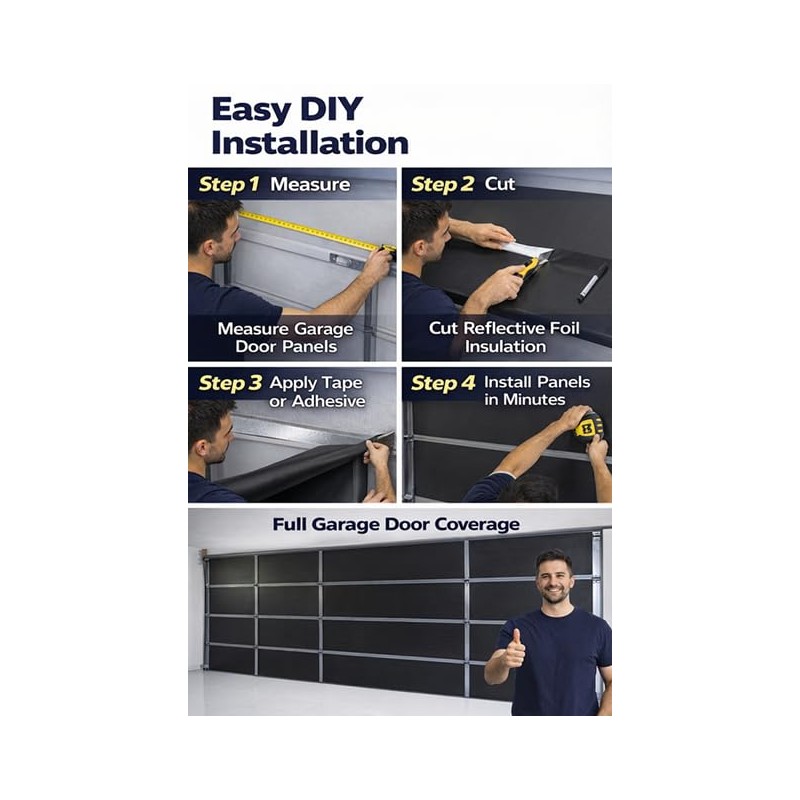 Easy DIY Installation

Step 1 Measure

Measure Garage Door Panels

Step 2 Cut

Cut Reflective Foil Insulation

Step 3 Apply Tape or Adhesive

Step 4 Install Panels in Minutes

Full Garage Door Coverage