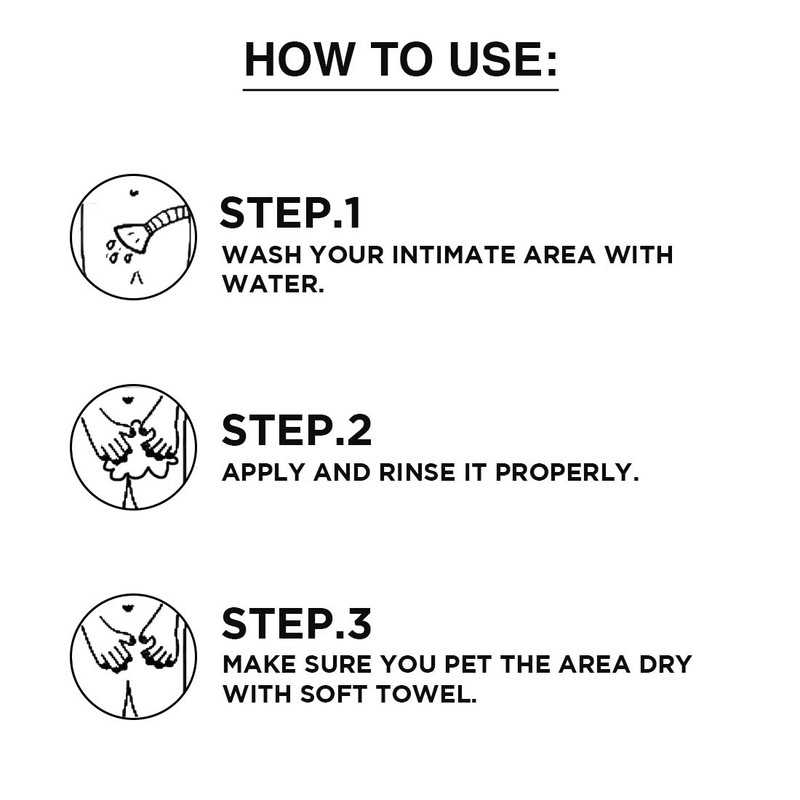 HOW TO USE:

STEP.1
WASH YOUR INTIMATE AREA WITH WATER.

STEP.2
APPLY AND RINSE IT PROPERLY.

STEP.3
MAKE SURE YOU PET THE AREA DRY WITH SOFT TOWEL.