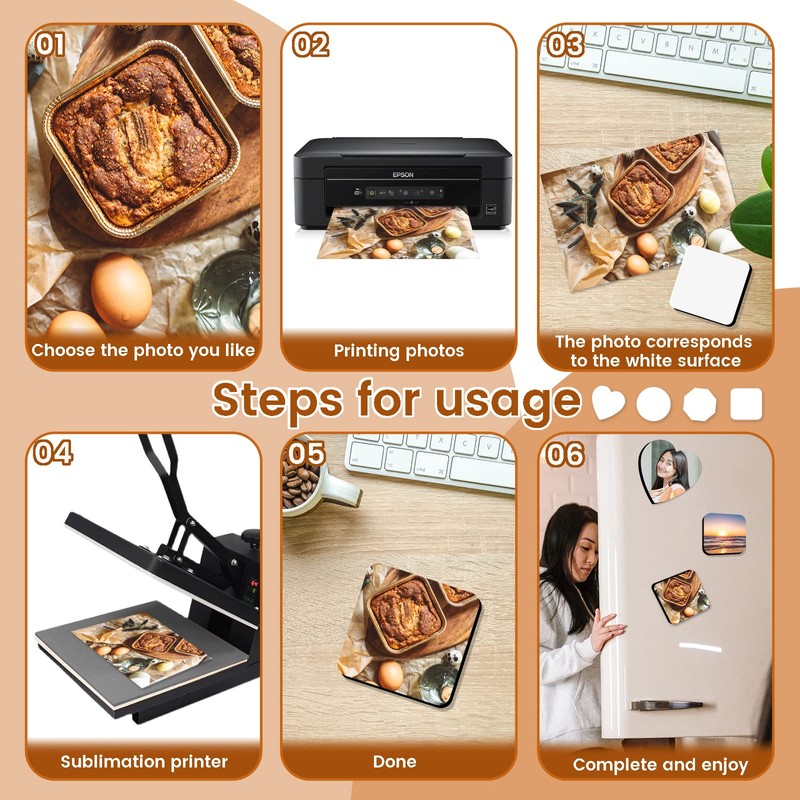 01

Choose the photo you like

02

EPSON

Printing photos

03

The photo corresponds to the white surface

Steps for usage

04

Sublimation printer

05

Done

06

Complete and enjoy