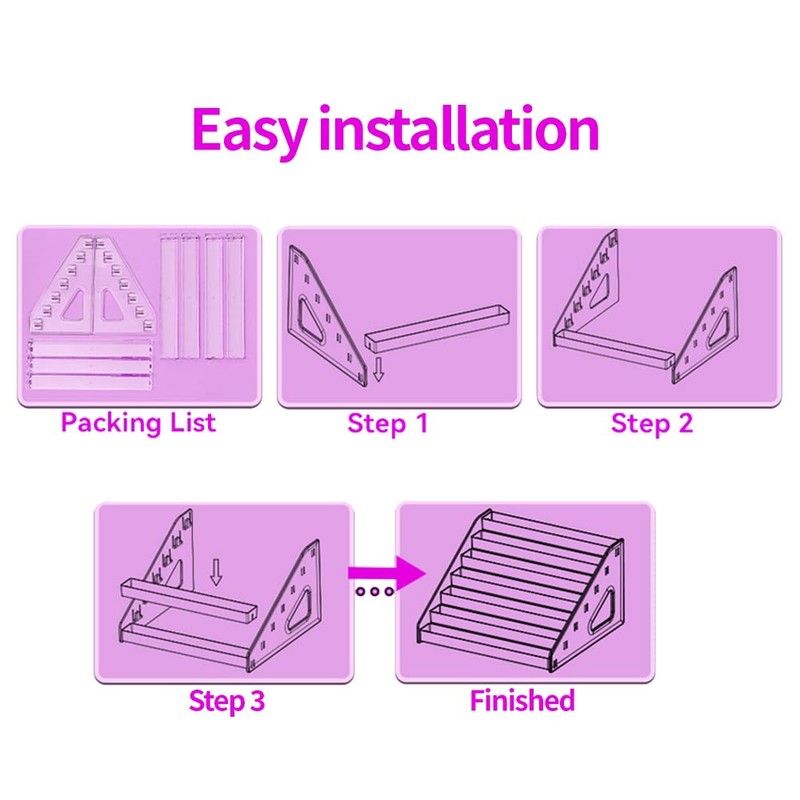 Easy installation

Packing List

Step 1

Step 2

Step 3

Finished