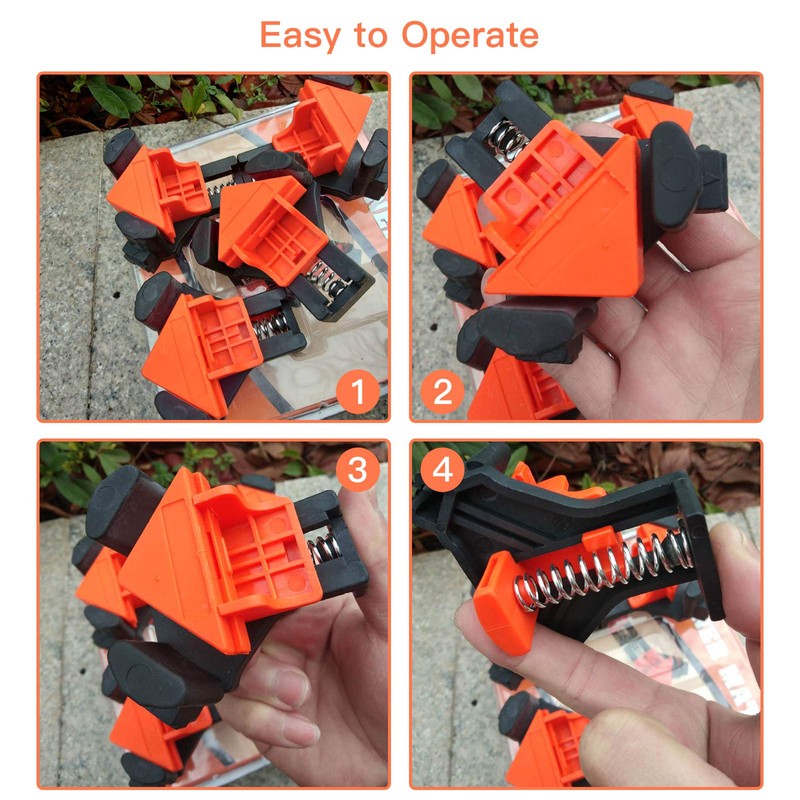 Easy to Operate

1

2

3

4