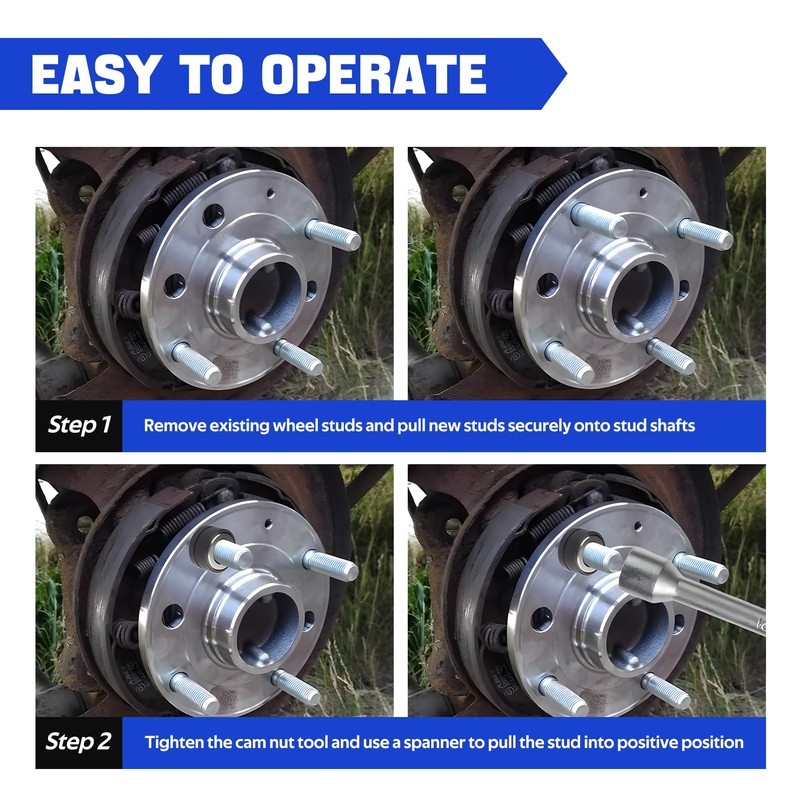 EASY TO OPERATE

Step 1
Remove existing wheel studs and pull new studs securely onto stud shafts

Step 2
Tighten the cam nut tool and use a spanner to pull the stud into positive position