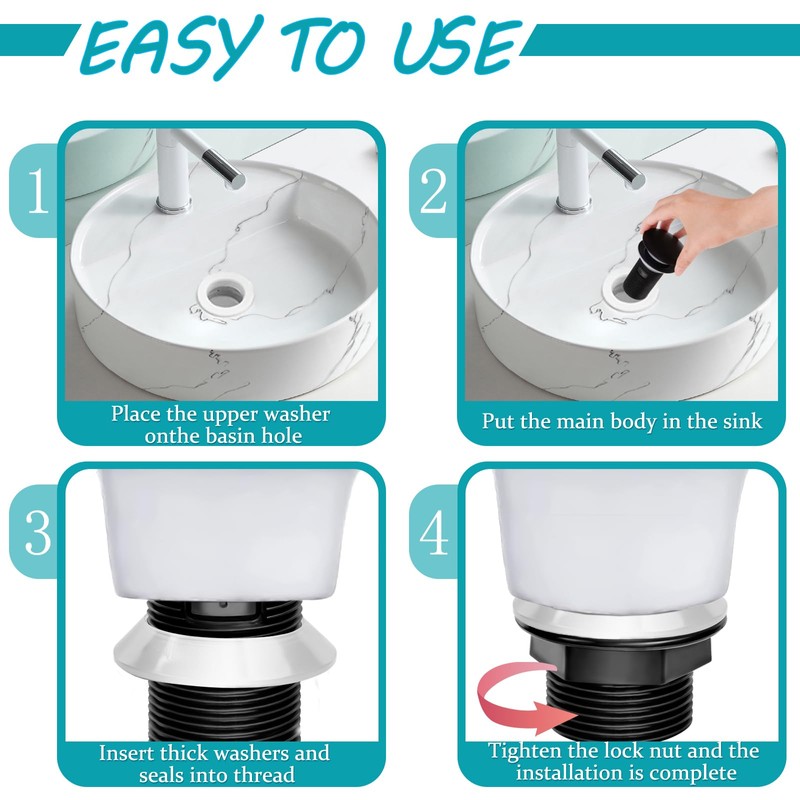 EASY TO USE

1

Place the upper washer onthe basin hole

2

Put the main body in the sink

3

Insert thick washers and seals into thread

4

Tighten the lock nut and the installation is complete