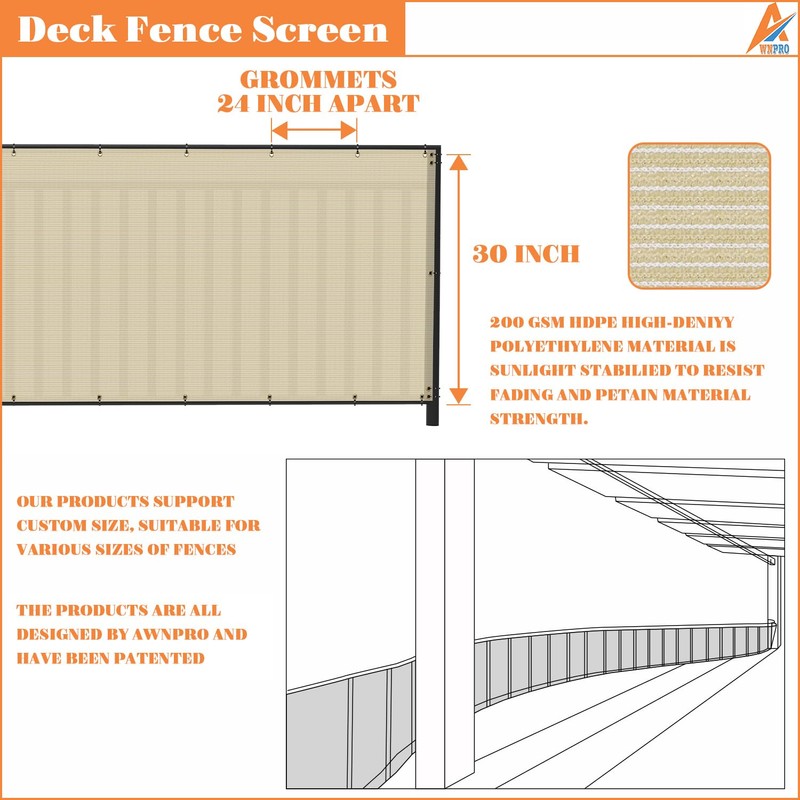 Deck Fence Screen

AWNPRO

GROMMETS
24 INCH APART

30 INCH

200 GSM HDPE HIGH-DENIYY POLYETHYLENE MATERIAL IS SUNLIGHT STABILIED TO RESIST FADING AND PETAIN MATERIAL STRENGTH.

OUR PRODUCTS SUPPORT CUSTOM SIZE, SUITABLE FOR VARIOUS SIZES OF FENCES

THE PRODUCTS ARE ALL DESIGNED BY AWNPRO AND HAVE BEEN PATENTED