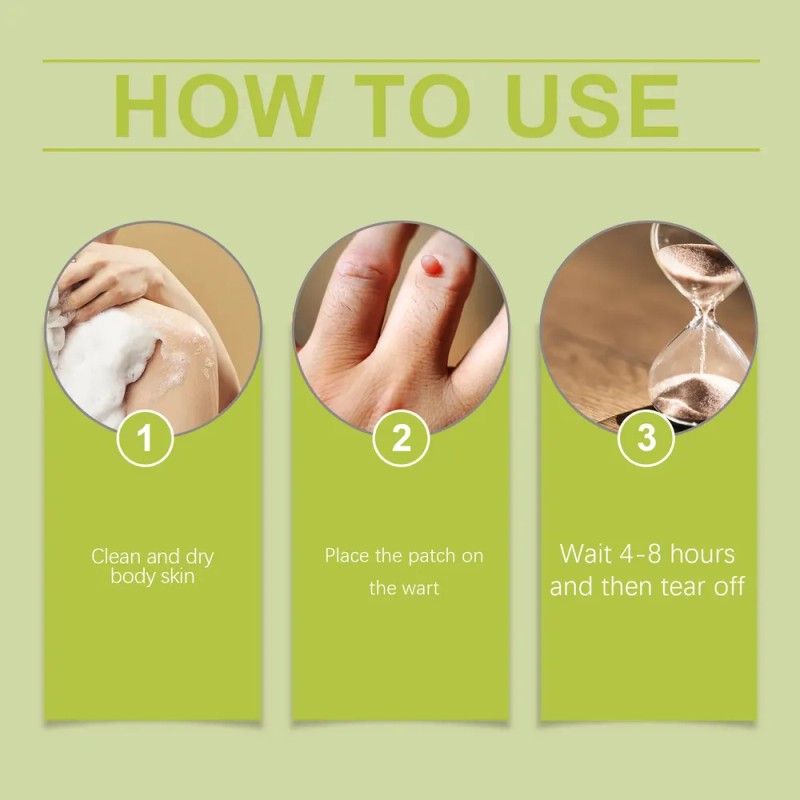 HOW TO USE

1

Clean and dry body skin

2

Place the patch on the wart

3

Wait 4-8 hours and then tear off