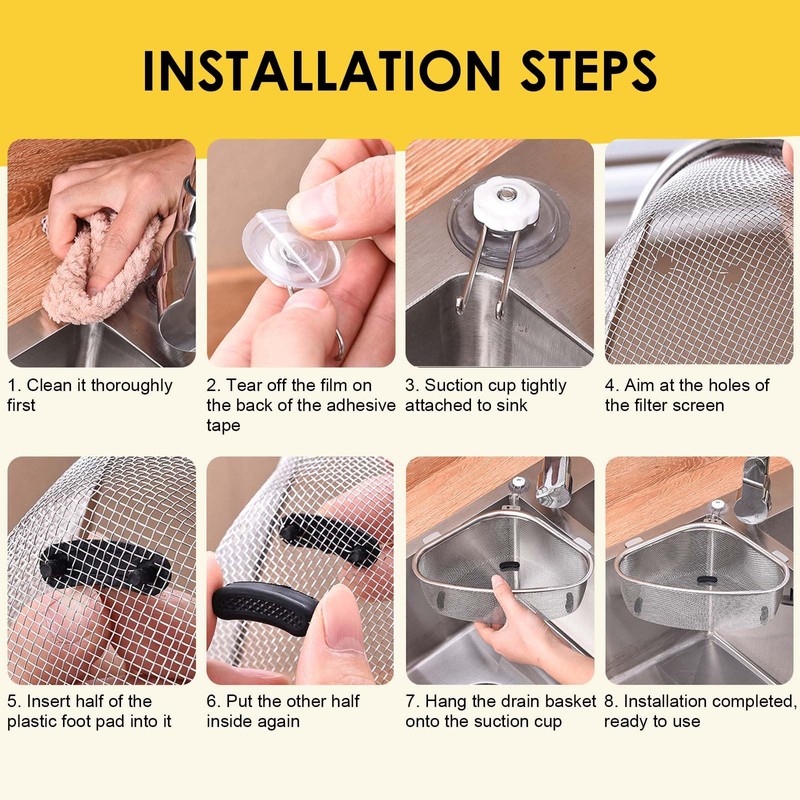 INSTALLATION STEPS

1. Clean it thoroughly first

2. Tear off the film on the back of the adhesive tape

3. Suction cup tightly attached to sink

4. Aim at the holes of the filter screen

5. Insert half of the plastic foot pad into it

6. Put the other half inside again

7. Hang the drain basket onto the suction cup

8. Installation completed, ready to use