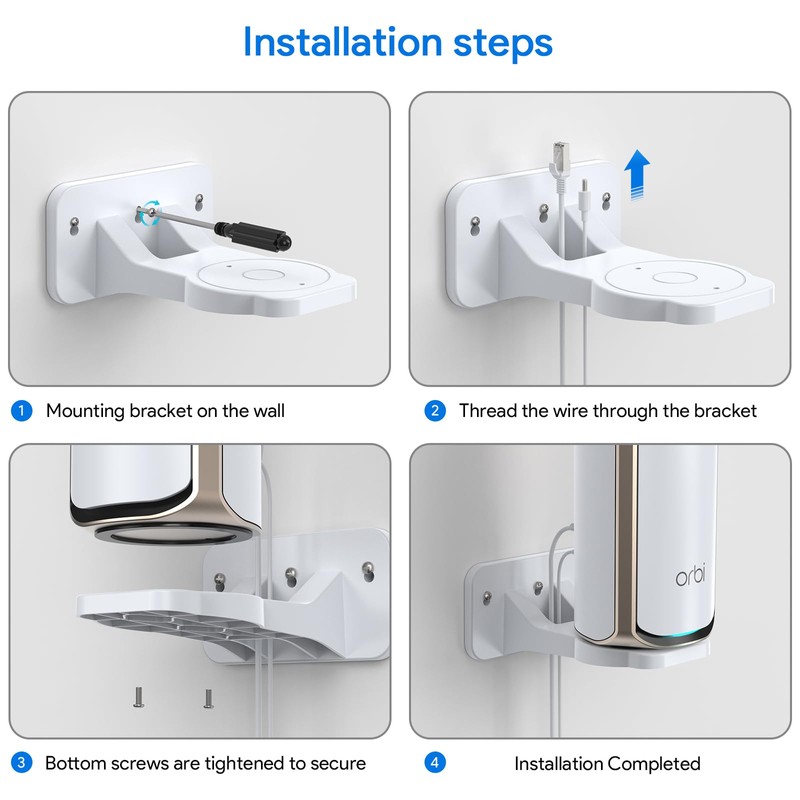 Installation steps

1 Mounting bracket on the wall

2 Thread the wire through the bracket

orbi

3 Bottom screws are tightened to secure

4 Installation Completed