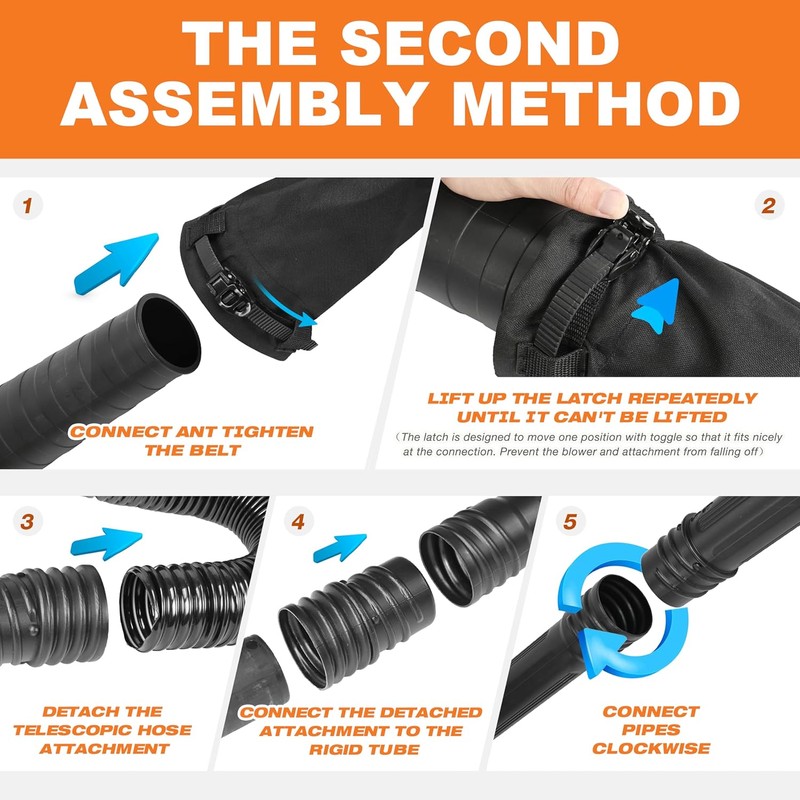 THE SECOND ASSEMBLY METHOD

1

CONNECT ANT TIGHTEN THE BELT

2

LIFT UP THE LATCH REPEATEDLY UNTIL IT CAN'T BE LIFTED

（The latch is designed to move one position with toggle so that it fits nicely at the connection. Prevent the blower and attachment from falling off）

3

DETACH THE TELESCOPIC HOSE ATTACHMENT

4

CONNECT THE DETACHED ATTACHMENT TO THE RIGID TUBE

5

CONNECT PIPES CLOCKWISE