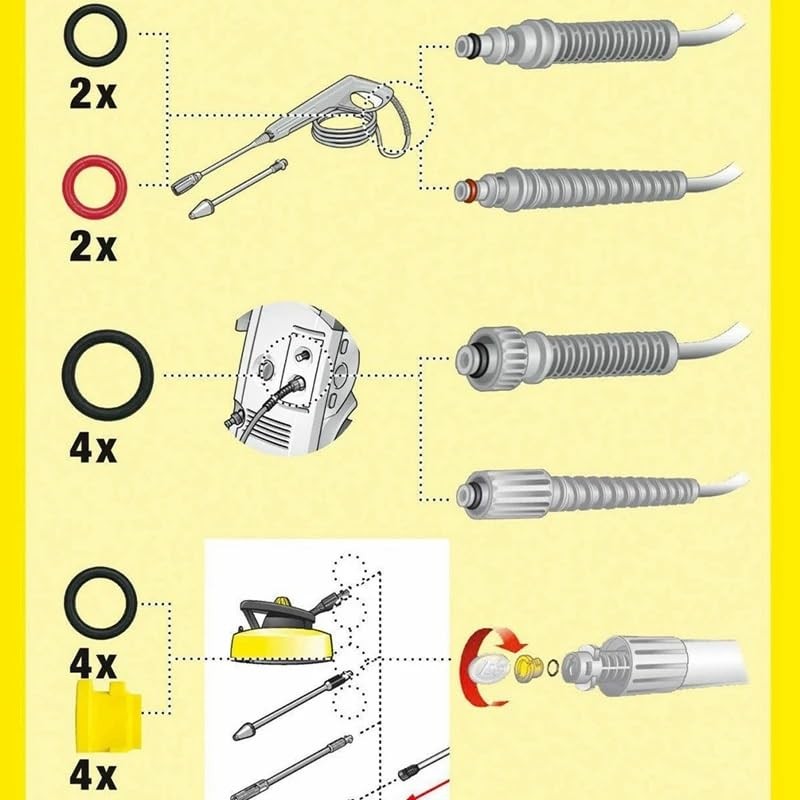 2x

2x

4x

4x

4x