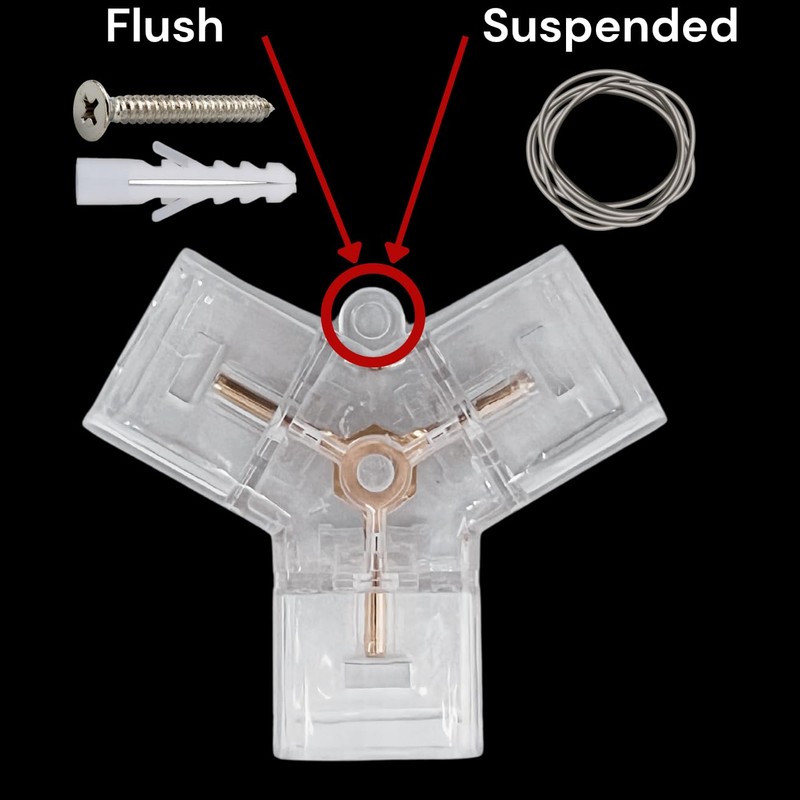 Flush

Suspended